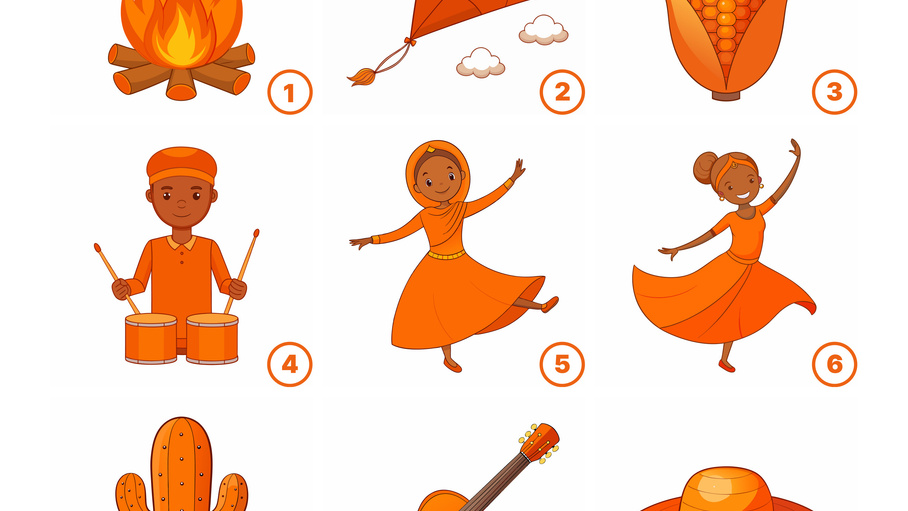 1

2

3

4

5

6