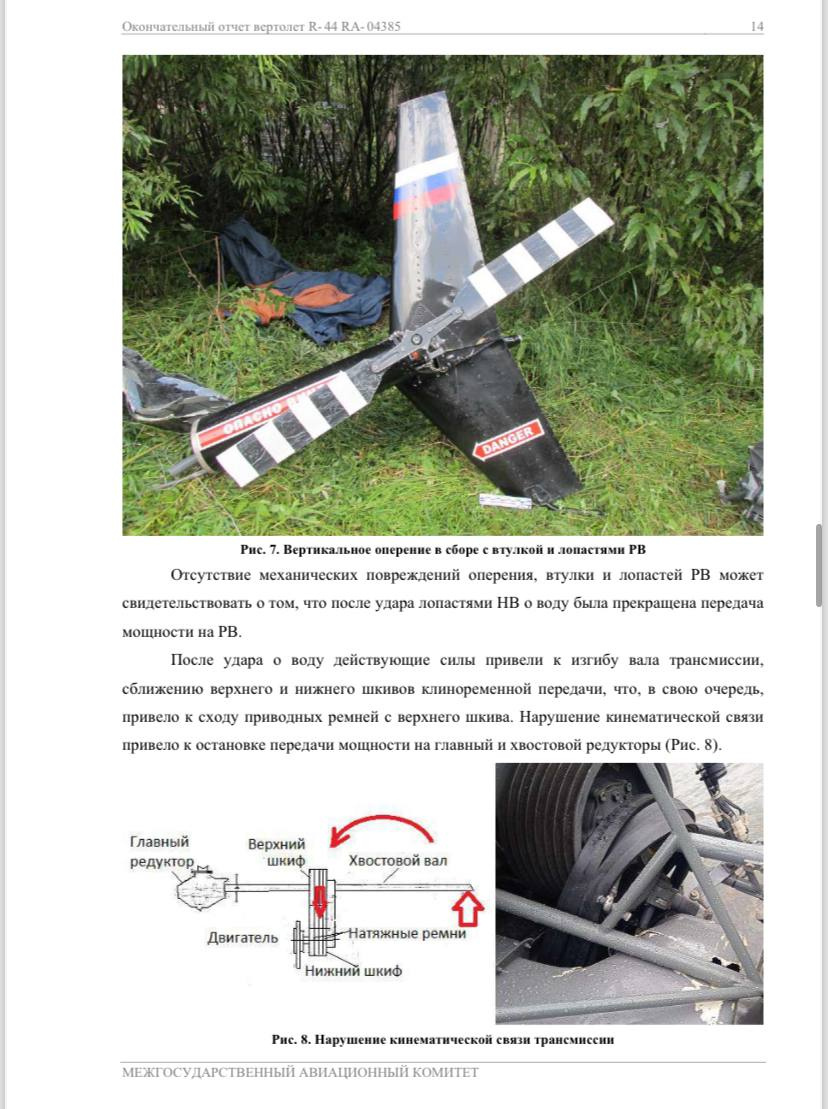 Окончательный отчет вертолет R- 44 RA- 04385 14

ОПАСНО
DANGER

Рис. 7. Вертикальное оперение в сборе с втулкой и лопастями РВ

Отсутствие механических повреждений оперения, втулки и лопастей РВ может свидетельствовать о том, что после удара лопастями НВ о воду была прекращена передача мощности на РВ.

После удара о воду действующие силы привели к изгибу вала трансмиссии, сближению верхнего и нижнего шкивов клиноременной передачи, что, в свою очередь, привело к сходу приводных ремней с верхнего шкива. Нарушение кинематической связи привело к остановке передачи мощности на главный и хвостовой редукторы (Рис. 8).

Главный редуктор
Верхний шкиф
Хвостовой вал
Двигатель
Натяжные ремни
Нижний шкиф

Рис. 8. Нарушение кинематической связи трансмиссии

МЕЖГОСУДАРСТВЕННЫЙ АВИАЦИОННЫЙ КОМИТЕТ