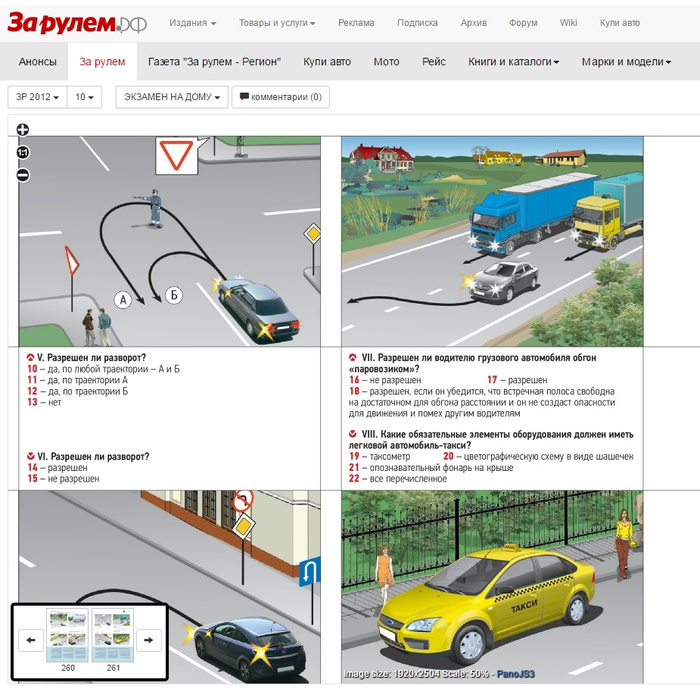 За рулем.РФ Издания Товары и услуги Реклама Подписка Архив Форум Wiki Купи авто

Анонсы За рулем Газета "За рулем - Регион" Купи авто Мото Рейс Книги и каталоги Марки и модели

ЗР 2012 10 ЭКЗАМЕН НА ДОМУ комментарии (0)

1:1

А Б

V. Разрешен ли разворот?
10 – да, по любой траектории – А и Б
11 – да, по траектории А
12 – да, по траектории Б
13 – нет

VI. Разрешен ли разворот?
14 – разрешен
15 – не разрешен

VII. Разрешен ли водителю грузового автомобиля обгон «паровозиком»?
16 – не разрешен 17 – разрешен
18 – разрешен, если он убедится, что встречная полоса свободна на достаточном для обгона расстоянии и он не создаст опасности для движения и помех другим водителям

VIII. Какие обязательные элементы оборудования должен иметь легковой автомобиль-такси?
19 – таксометр 20 – цветографическую схему в виде шашечек
21 – опознавательный фонарь на крыше
22 – все перечисленное

ТАКСИ

260 261

Image size: 1920x2504 Scale: 50% - PanoJS3