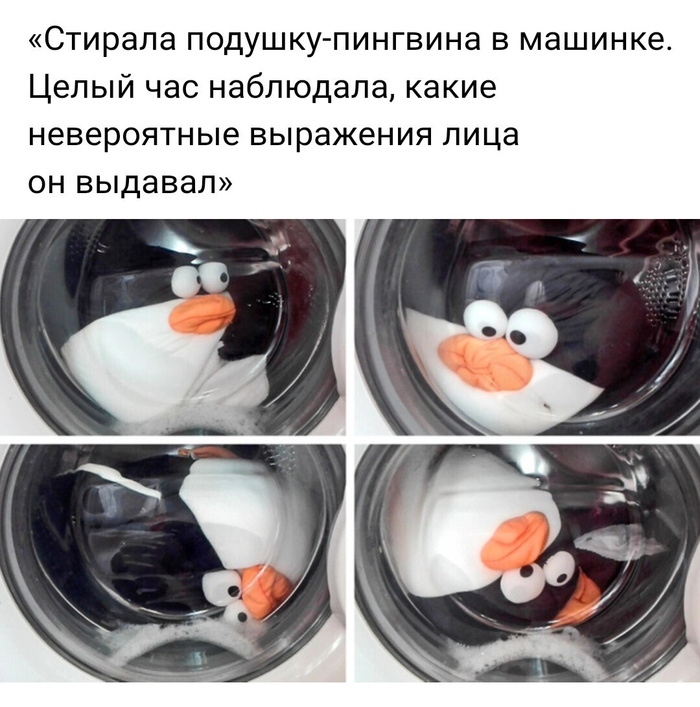 «Стирала подушку-пингвина в машинке. Целый час наблюдала, какие невероятные выражения лица он выдавал»