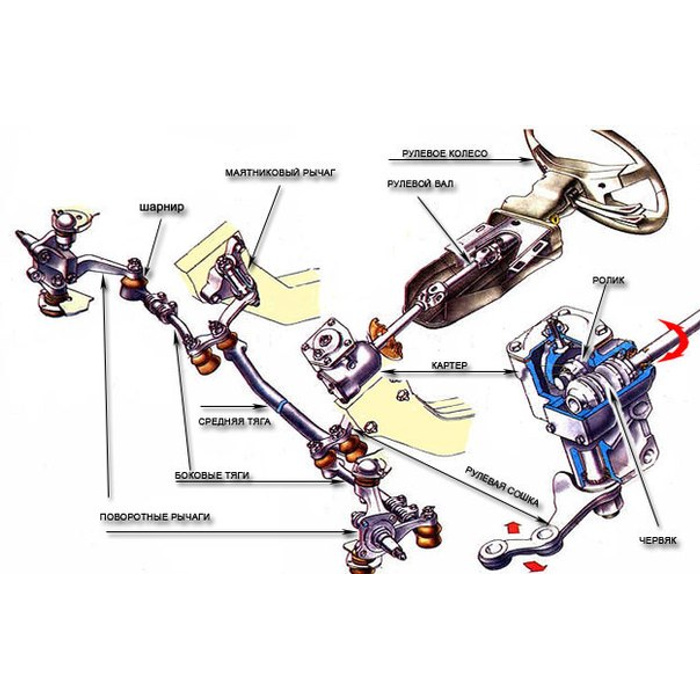 РУЛЕВОЕ КОЛЕСО

МАЯТНИКОВЫЙ РЫЧАГ

РУЛЕВОЙ ВАЛ

шарнир

РОЛИК

КАРТЕР

СРЕДНЯЯ ТЯГА

БОКОВЫЕ ТЯГИ

РУЛЕВАЯ СОШКА

ПОВОРОТНЫЕ РЫЧАГИ

ЧЕРВЯК