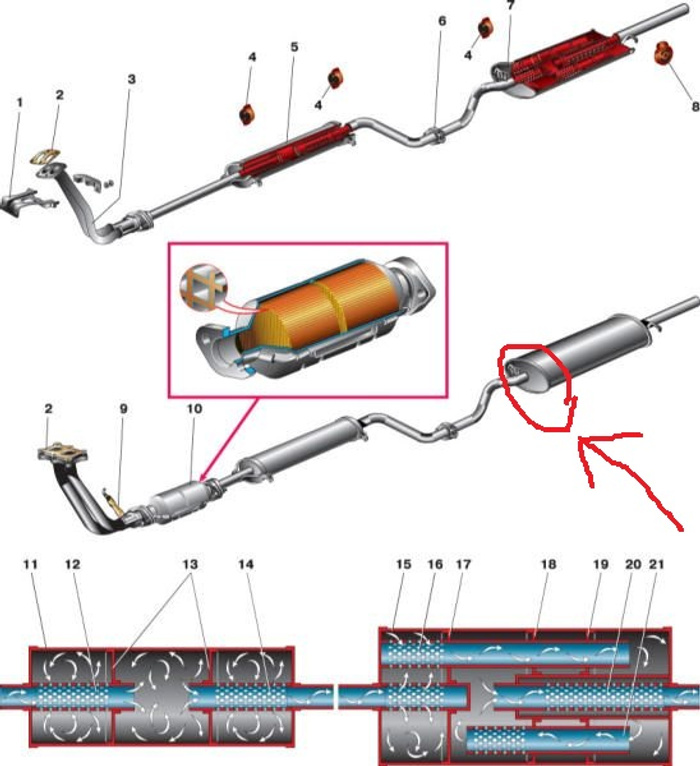 1
2
3
4
5
4
6
4
7
8
2
9
10
11
12
13
14
15
16
17
18
19
20
21