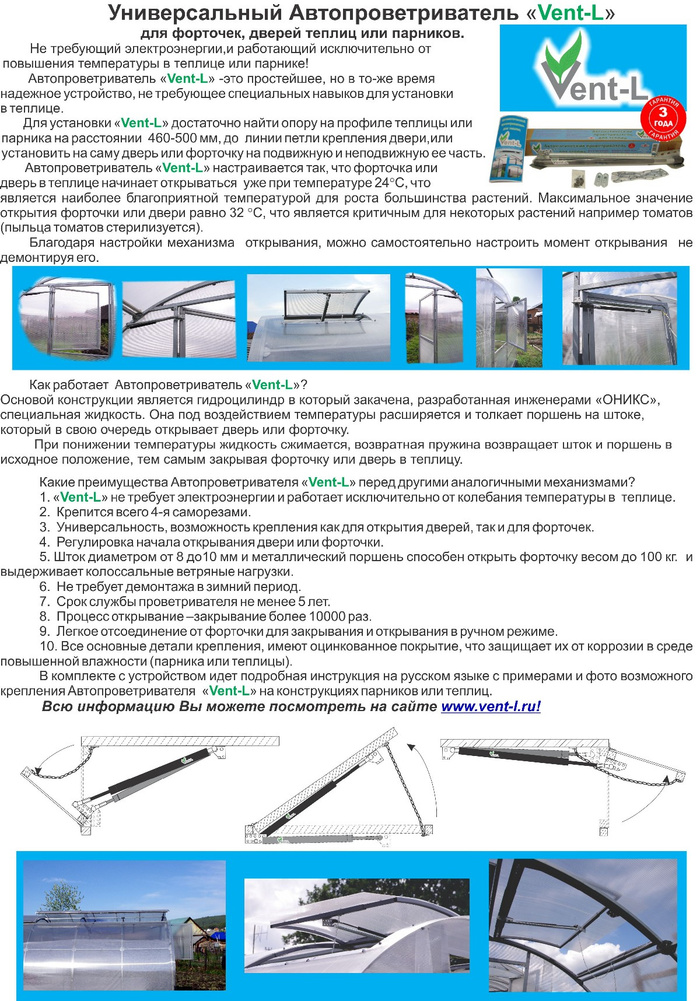 Универсальный Автопроветриватель «Vent-L»
для форточек, дверей теплиц или парников.

Не требующий электроэнергии,и работающий исключительно от повышения температуры в теплице или парнике!

Автопроветриватель «Vent-L» -это простейшее, но в то-же время надежное устройство, не требующее специальных навыков для установки в теплице.

Для установки «Vent-L» достаточно найти опору на профиле теплицы или парника на расстоянии 460-500 мм, до линии петли крепления двери,или установить на саму дверь или форточку на подвижную и неподвижную ее часть.

Автопроветриватель «Vent-L» настраивается так, что форточка или дверь в теплице начинает открываться уже при температуре 24°С, что является наиболее благоприятной температурой для роста большинства растений. Максимальное значение открытия форточки или двери равно 32 °С, что является критичным для некоторых растений например томатов (пыльца томатов стерилизуется).

Благодаря настройки механизма открывания, можно самостоятельно настроить момент открывания не демонтируя его.

Vent-L
ГАРАНТИЯ 3 ГОДА ГАРАНТИЯ

Как работает Автопроветриватель «Vent-L»?
Основой конструкции является гидроцилиндр в который закачена, разработанная инженерами «ОНИКС», специальная жидкость. Она под воздействием температуры расширяется и толкает поршень на штоке, который в свою очередь открывает дверь или форточку.

При понижении температуры жидкость сжимается, возвратная пружина возвращает шток и поршень в исходное положение, тем самым закрывая форточку или дверь в теплицу.

Какие преимущества Автопроветривателя «Vent-L» перед другими аналогичными механизмами?
1. «Vent-L» не требует электроэнергии и работает исключительно от колебания температуры в теплице.
2. Крепится всего 4-я саморезами.
3. Универсальность, возможность крепления как для открытия дверей, так и для форточек.
4. Регулировка начала открывания двери или форточки.
5. Шток диаметром от 8 до10 мм и металлический поршень способен открыть форточку весом до 100 кг. и выдерживает колоссальные ветряные нагрузки.
6. Не требует демонтажа в зимний период.
7. Срок службы проветривателя не менее 5 лет.
8. Процесс открывание –закрывание более 10000 раз.
9. Легкое отсоединение от форточки для закрывания и открывания в ручном режиме.
10. Все основные детали крепления, имеют оцинкованное покрытие, что защищает их от коррозии в среде повышенной влажности (парника или теплицы).

В комплекте с устройством идет подробная инструкция на русском языке с примерами и фото возможного крепления Автопроветривателя «Vent-L» на конструкциях парников или теплиц.

Всю информацию Вы можете посмотреть на сайте www.vent-l.ru!