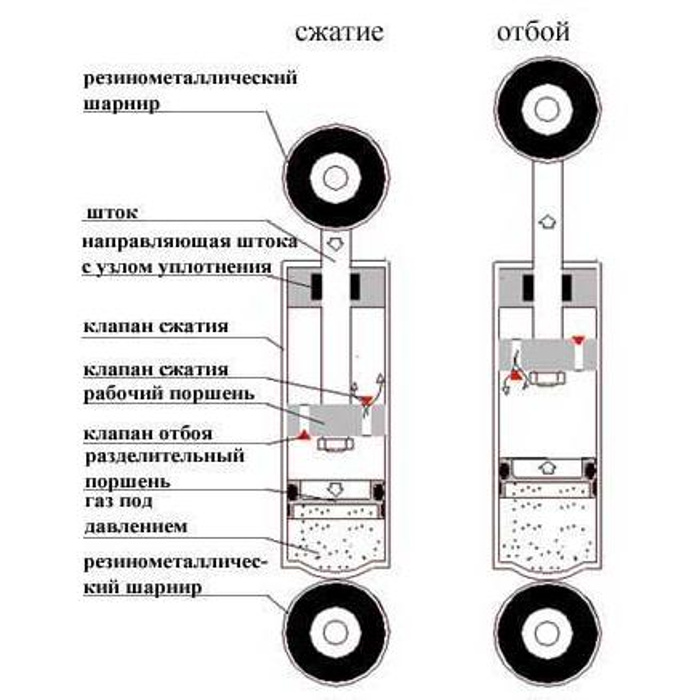 сжатие

отбой

резинометаллический шарнир

шток

направляющая штока с узлом уплотнения

клапан сжатия

клапан сжатия

рабочий поршень

клапан отбоя

разделительный поршень

газ под давлением

резинометаллический шарнир