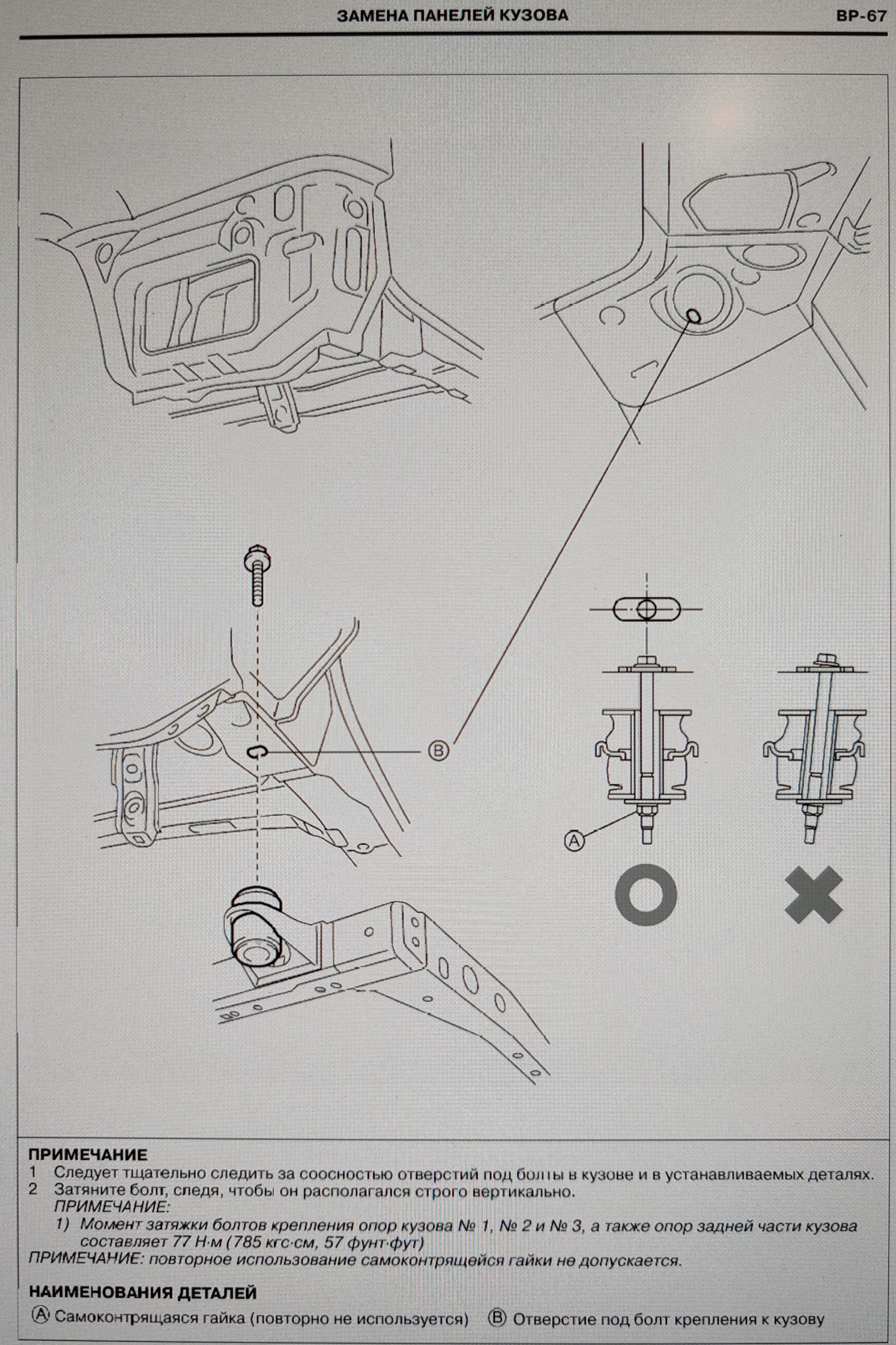 ЗАМЕНА ПАНЕЛЕЙ КУЗОВА

BP-67

B

A

ПРИМЕЧАНИЕ
1 Следует тщательно следить за соосностью отверстий под болты в кузове и в устанавливаемых деталях.
2 Затяните болт, следя, чтобы он располагался строго вертикально.
ПРИМЕЧАНИЕ:
1) Момент затяжки болтов крепления опор кузова № 1, № 2 и № 3, а также опор задней части кузова составляет 77 Н·м (785 кгс·см, 57 фунт·фут)
ПРИМЕЧАНИЕ: повторное использование самоконтрящейся гайки не допускается.

НАИМЕНОВАНИЯ ДЕТАЛЕЙ
A Самоконтрящаяся гайка (повторно не используется) B Отверстие под болт крепления к кузову