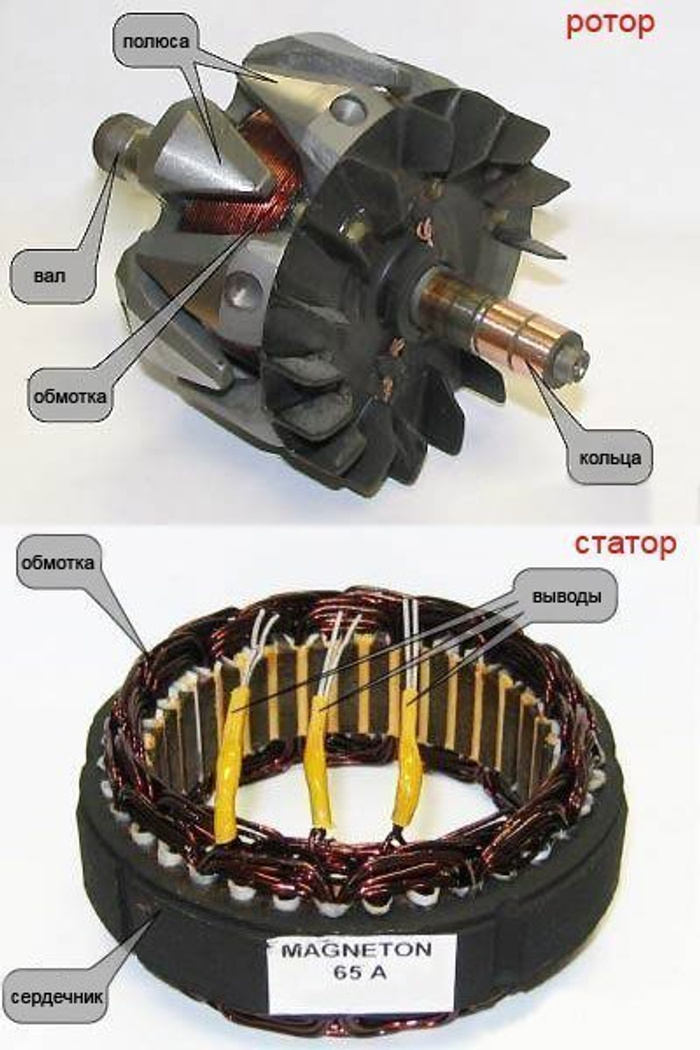 ротор

полюса

вал

обмотка

кольца

статор

обмотка

выводы

MAGNETON
65 A

сердечник