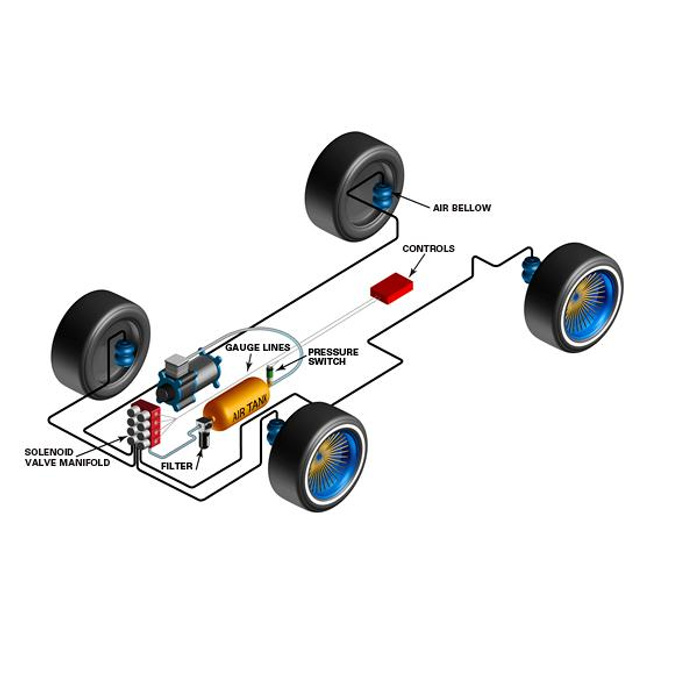 AIR BELLOW

CONTROLS

GAUGE LINES

PRESSURE SWITCH

AIR TANK

SOLENOID VALVE MANIFOLD

FILTER