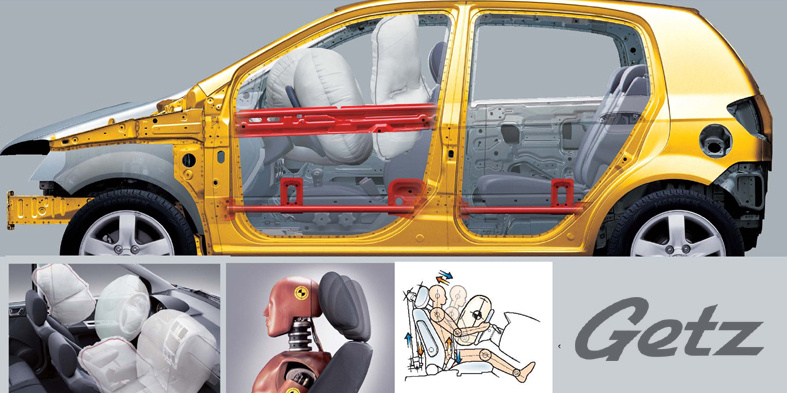 Getz