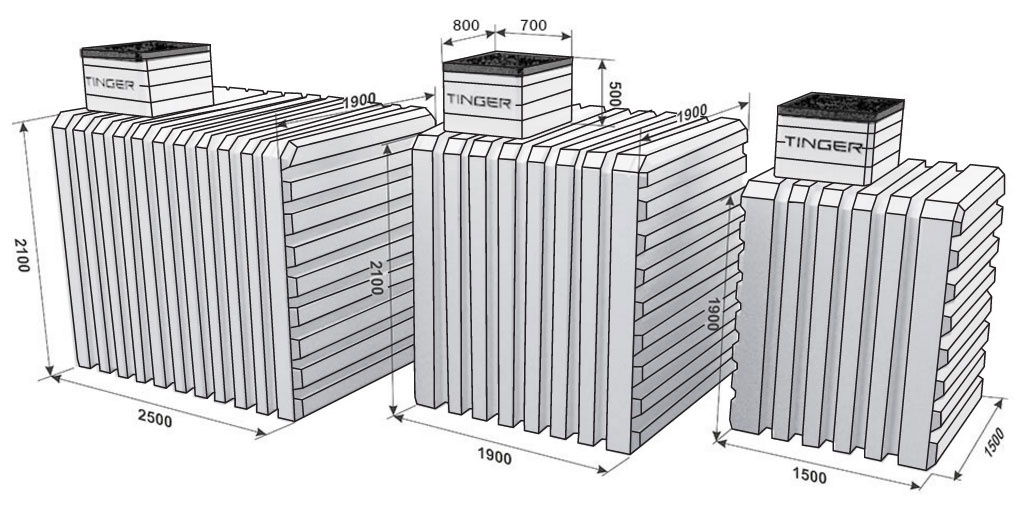 TINGER
1900
2100
2500
800
700
TINGER
500
1900
2100
1900
TINGER
1900
1500
1500