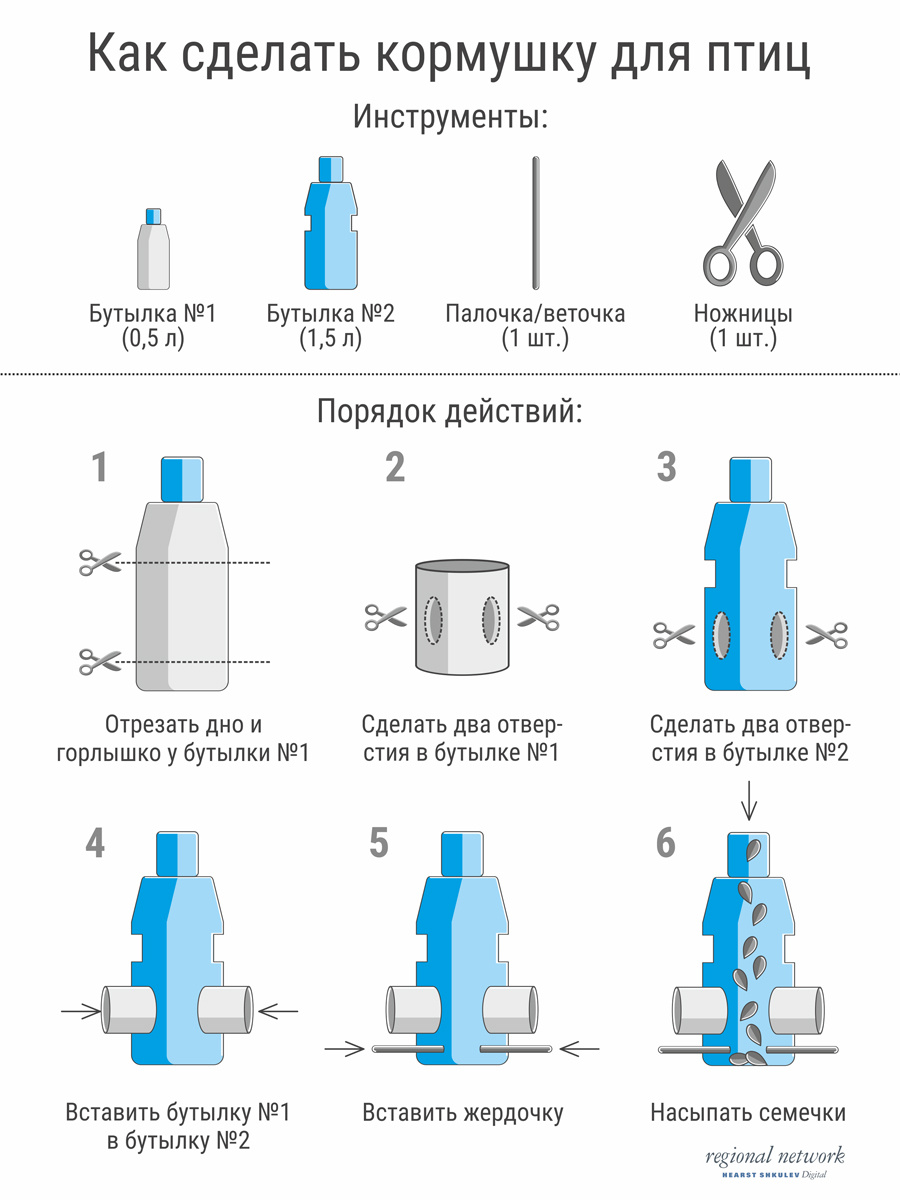 Как сделать кормушку для птиц

Инструменты:

Бутылка №1 (0,5 л)

Бутылка №2 (1,5 л)

Палочка/веточка (1 шт.)

Ножницы (1 шт.)

Порядок действий:

1

Отрезать дно и горлышко у бутылки №1

2

Сделать два отверстия в бутылке №1

3

Сделать два отверстия в бутылке №2

4

Вставить бутылку №1 в бутылку №2

5

Вставить жердочку

6

Насыпать семечки

regional network
HEARST SHKULEV Digital