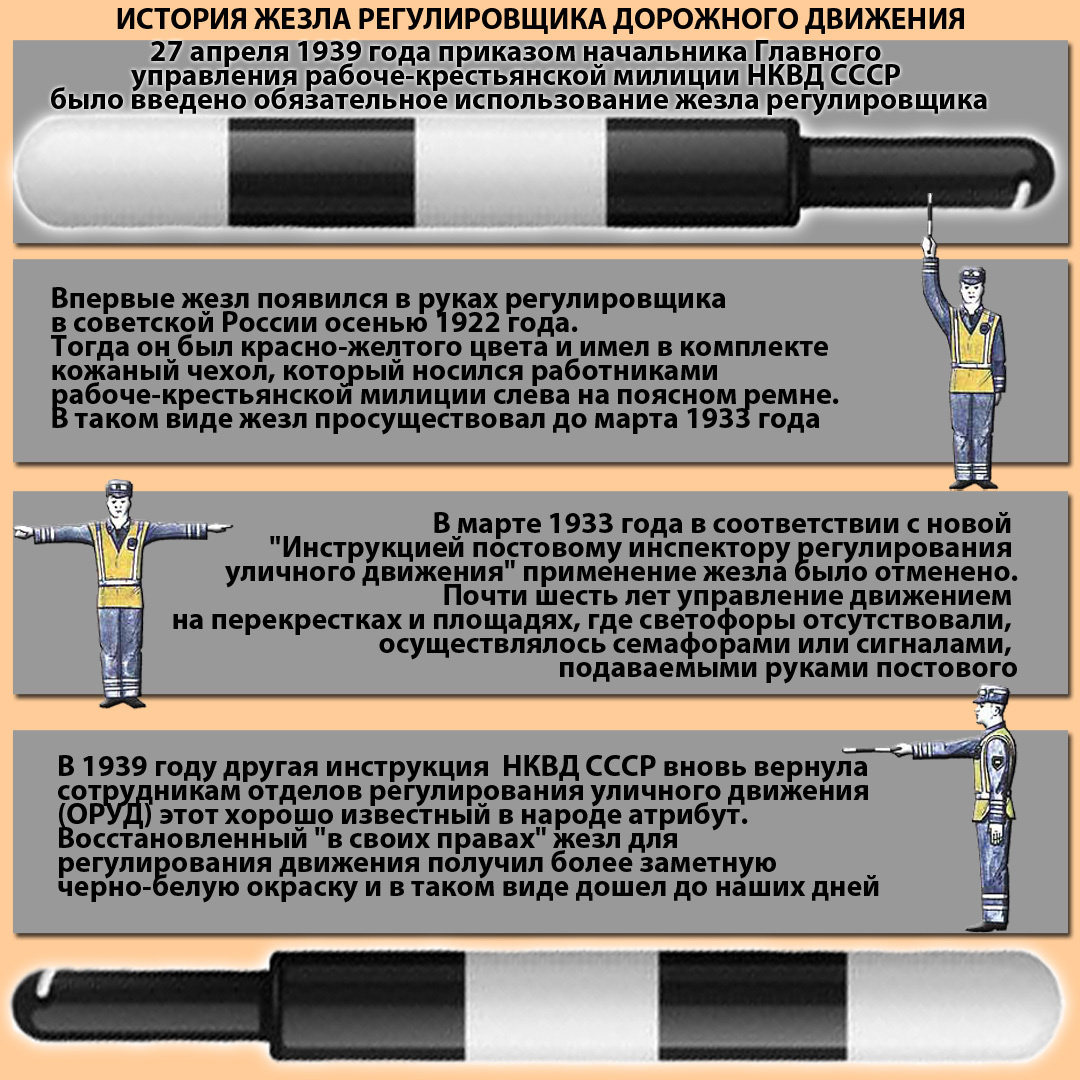 ИСТОРИЯ ЖЕЗЛА РЕГУЛИРОВЩИКА ДОРОЖНОГО ДВИЖЕНИЯ

27 апреля 1939 года приказом начальника Главного управления рабоче-крестьянской милиции НКВД СССР было введено обязательное использование жезла регулировщика

Впервые жезл появился в руках регулировщика в советской России осенью 1922 года. Тогда он был красно-желтого цвета и имел в комплекте кожаный чехол, который носился работниками рабоче-крестьянской милиции слева на поясном ремне. В таком виде жезл просуществовал до марта 1933 года

В марте 1933 года в соответствии с новой "Инструкцией постовому инспектору регулирования уличного движения" применение жезла было отменено. Почти шесть лет управление движением на перекрестках и площадях, где светофоры отсутствовали, осуществлялось семафорами или сигналами, подаваемыми руками постового

В 1939 году другая инструкция НКВД СССР вновь вернула сотрудникам отделов регулирования уличного движения (ОРУД) этот хорошо известный в народе атрибут. Восстановленный "в своих правах" жезл для регулирования движения получил более заметную черно-белую окраску и в таком виде дошел до наших дней